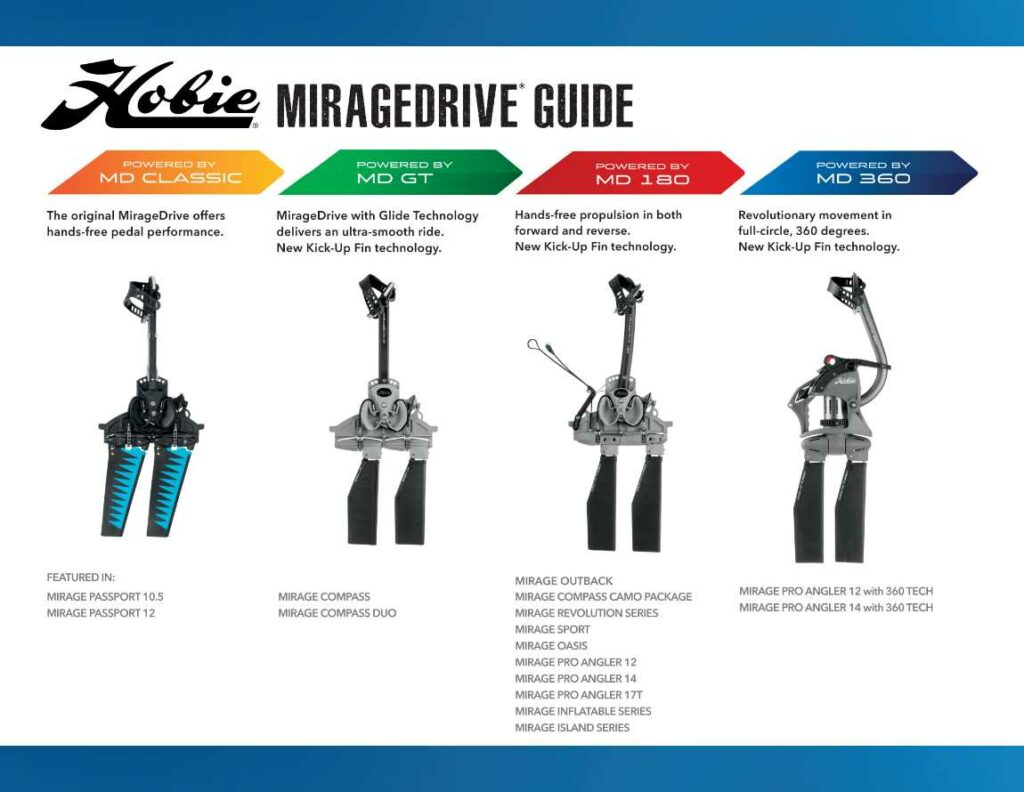 Hobie® MIRAGEDRIVE® GUIDE

POWERED BY
MD CLASSIC

The original MirageDrive offers hands-free pedal performance.

FEATURED IN:
MIRAGE PASSPORT 10.5
MIRAGE PASSPORT 12

POWERED BY
MD GT

MirageDrive with Glide Technology delivers an ultra-smooth ride.
New Kick-Up Fin technology.

MIRAGE COMPASS
MIRAGE COMPASS DUO

POWERED BY
MD 180

Hands-free propulsion in both forward and reverse.
New Kick-Up Fin technology.

MIRAGE OUTBACK
MIRAGE COMPASS CAMO PACKAGE
MIRAGE REVOLUTION SERIES
MIRAGE SPORT
MIRAGE OASIS
MIRAGE PRO ANGLER 12
MIRAGE PRO ANGLER 14
MIRAGE PRO ANGLER 17T
MIRAGE INFLATABLE SERIES
MIRAGE ISLAND SERIES

POWERED BY
MD 360

Revolutionary movement in full-circle, 360 degrees.
New Kick-Up Fin technology.

Hobie

MIRAGE PRO ANGLER 12 with 360 TECH
MIRAGE PRO ANGLER 14 with 360 TECH